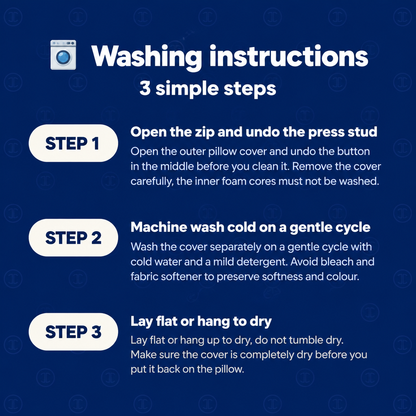 Washing instructions
3 simple steps

STEP 1
Open the zip and undo the press stud
Open the outer pillow cover and undo the button in the middle before you clean it. Remove the cover carefully, the inner foam cores must not be washed.

STEP 2
Machine wash cold on a gentle cycle
Wash the cover separately on a gentle cycle with cold water and a mild detergent. Avoid bleach and fabric softener to preserve softness and colour.

STEP 3
Lay flat or hang to dry
Lay flat or hang up to dry, do not tumble dry. Make sure the cover is completely dry before you put it back on the pillow.